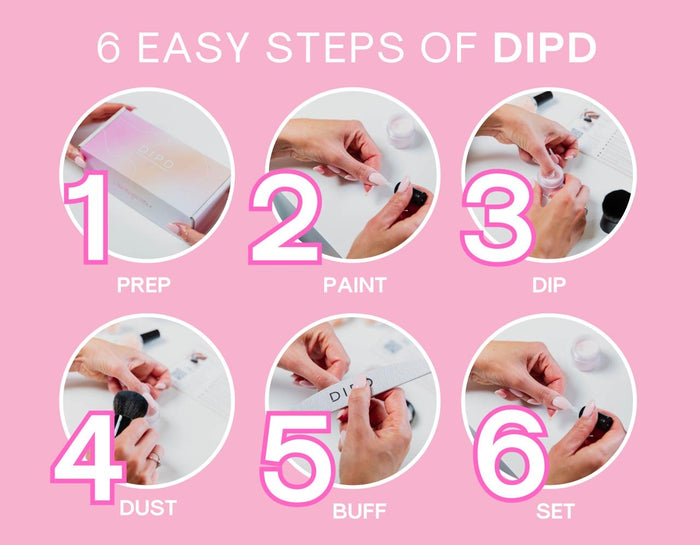 6 EASY STEPS OF DIPD

DIPD

1

PREP

2

PAINT

3

DIP

4

DUST

DIPD

5

BUFF

6

SET